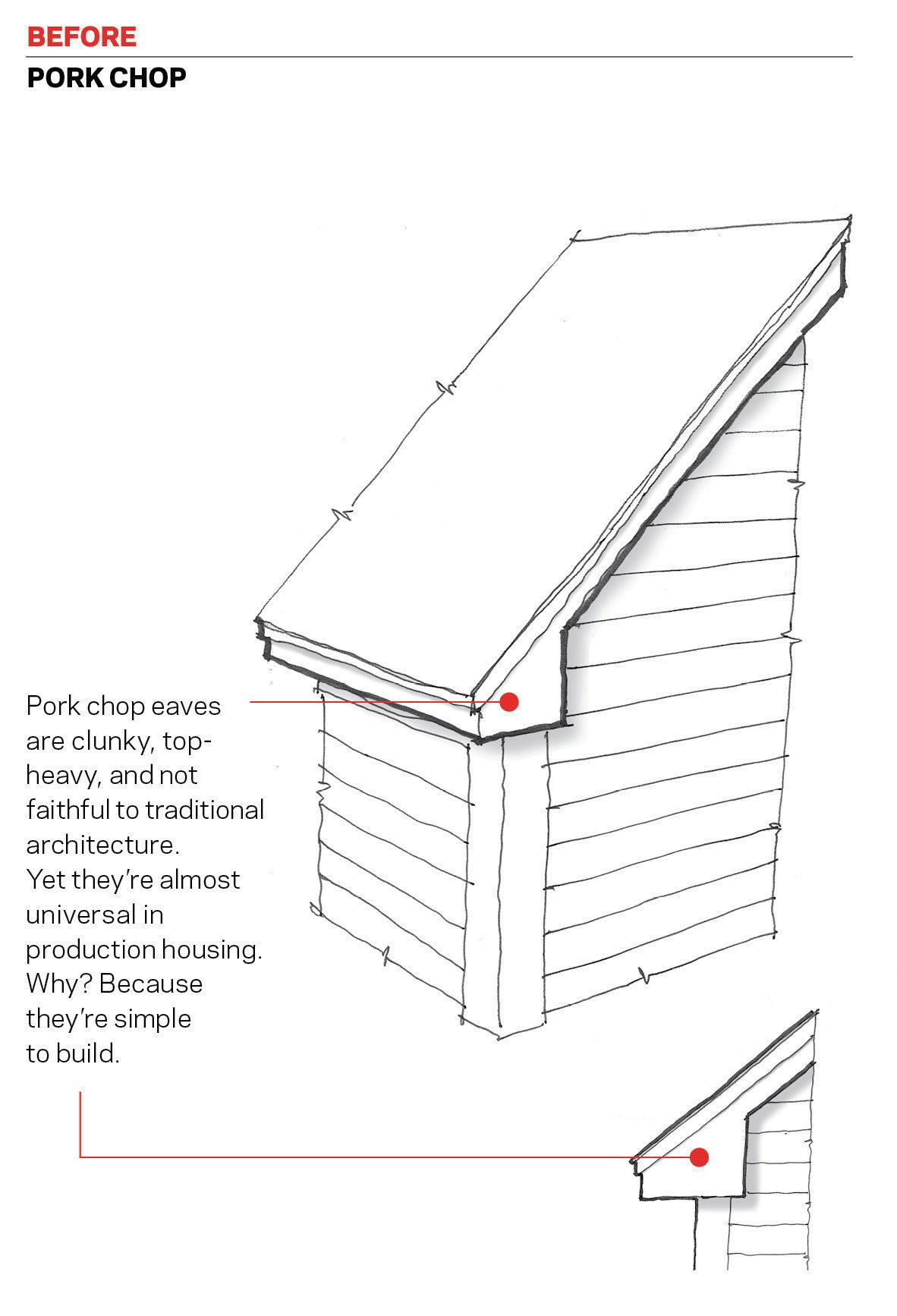 BEFORE

PORK CHOP

Pork chop eaves are clunky, top-heavy, and not faithful to traditional architecture. Yet they're almost universal in production housing. Why? Because they're simple to build.