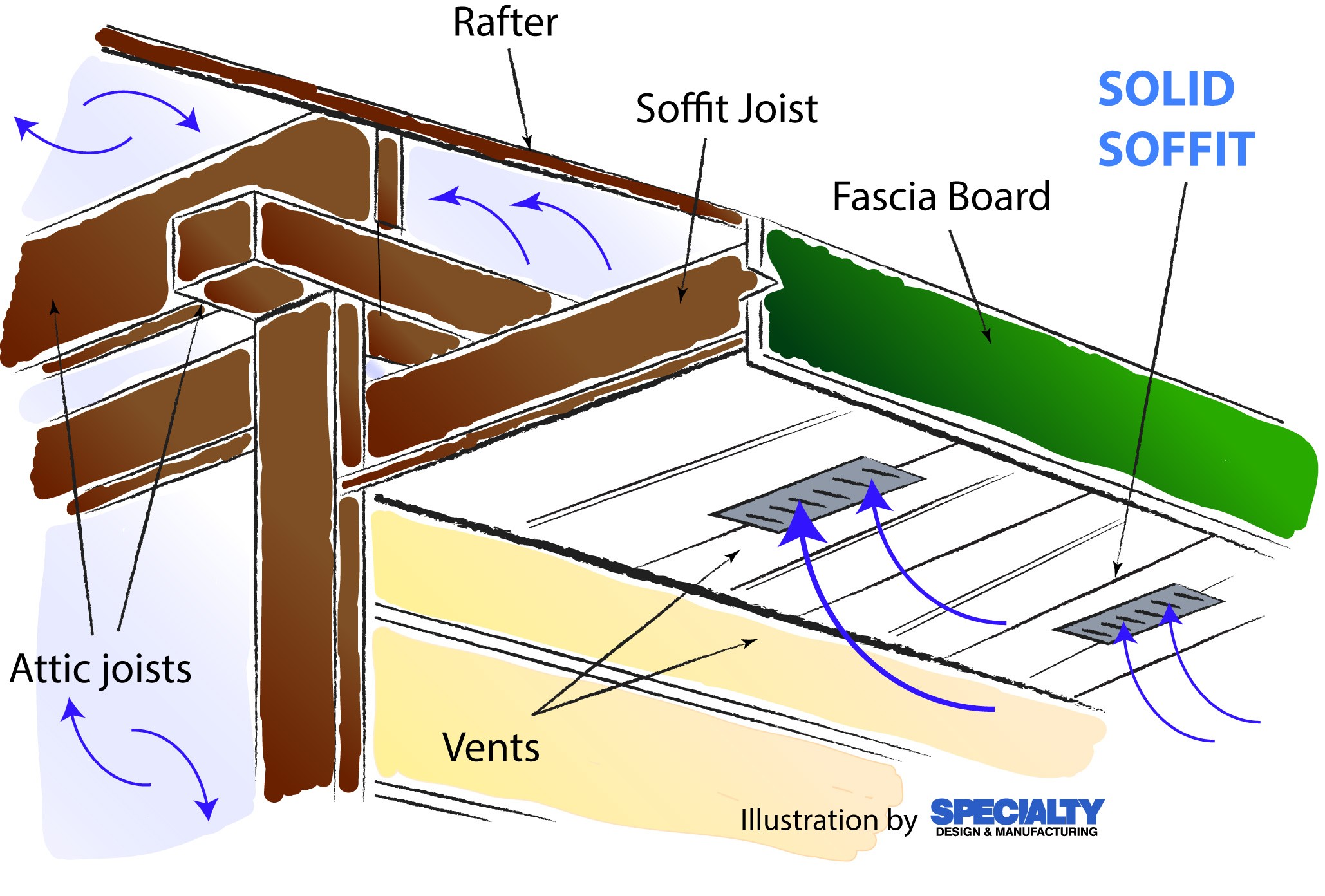 Rafter

Soffit Joist

SOLID SOFFIT

Fascia Board

Attic joists

Vents

Illustration by SPECIALTY DESIGN & MANUFACTURING