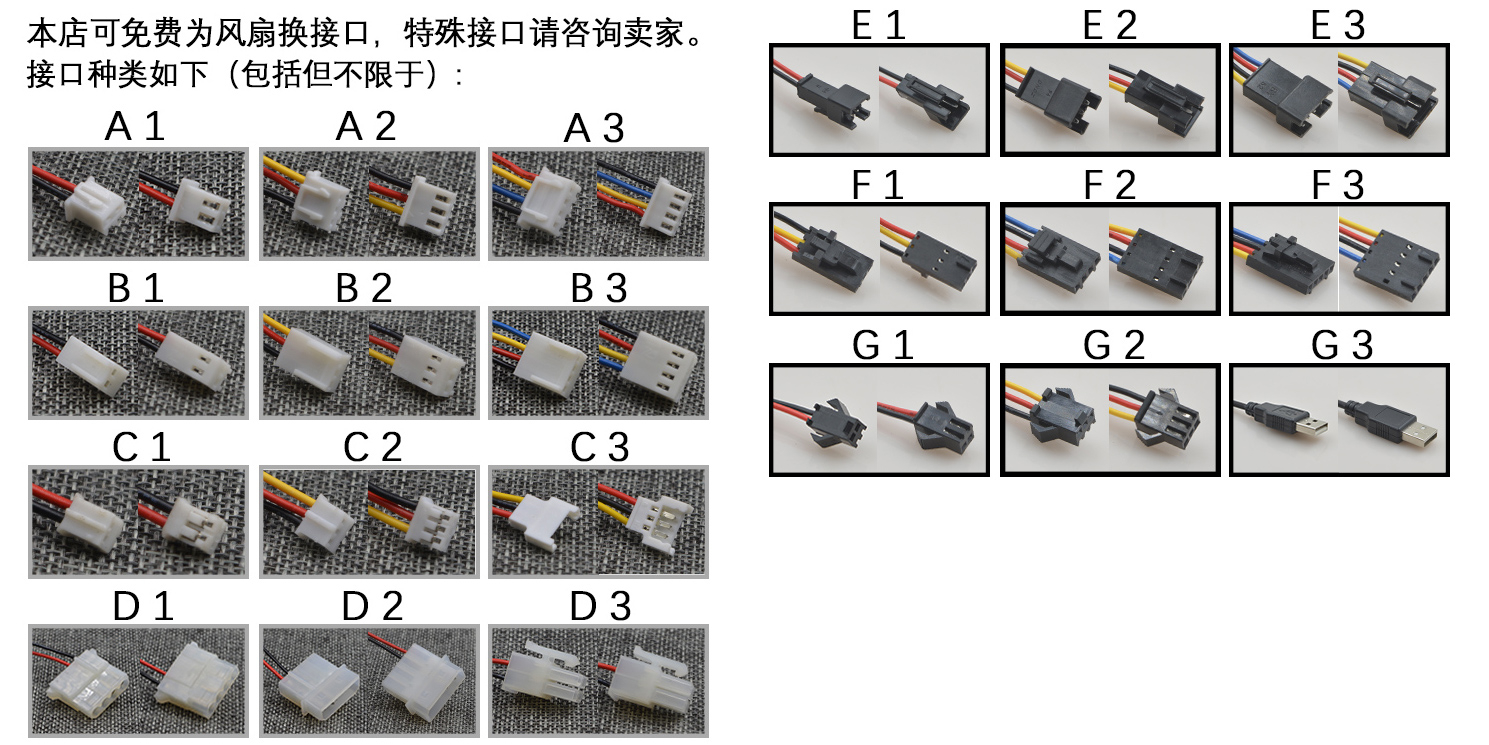 本店可免费为风扇换接口，特殊接口请咨询卖家。
接口种类如下（包括但不限于）：

A 1
A 2
A 3
B 1
B 2
B 3
C 1
C 2
C 3
D 1
D 2
D 3

E 1
E 2
E 3
F 1
F 2
F 3
G 1
G 2
G 3