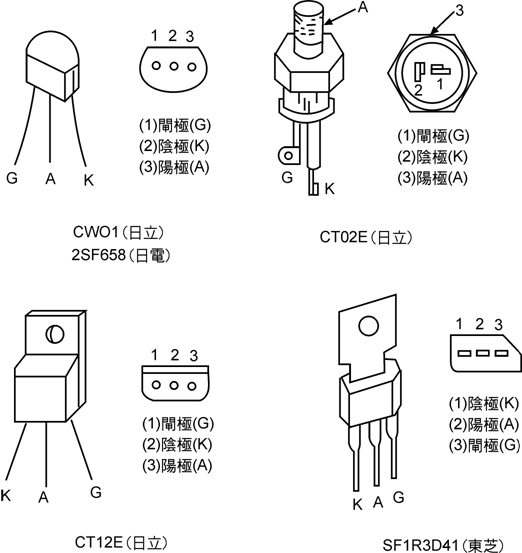 1 2 3

(1)閘極(G)
(2)陰極(K)
(3)陽極(A)

G A K

CWO1(日立)
2SF658(日電)

A

3

2 1

(1)閘極(G)
(2)陰極(K)
(3)陽極(A)

G K

CT02E(日立)

1 2 3

(1)閘極(G)
(2)陰極(K)
(3)陽極(A)

K A G

CT12E(日立)

1 2 3

(1)陰極(K)
(2)陽極(A)
(3)閘極(G)

K A G

SF1R3D41(東芝)